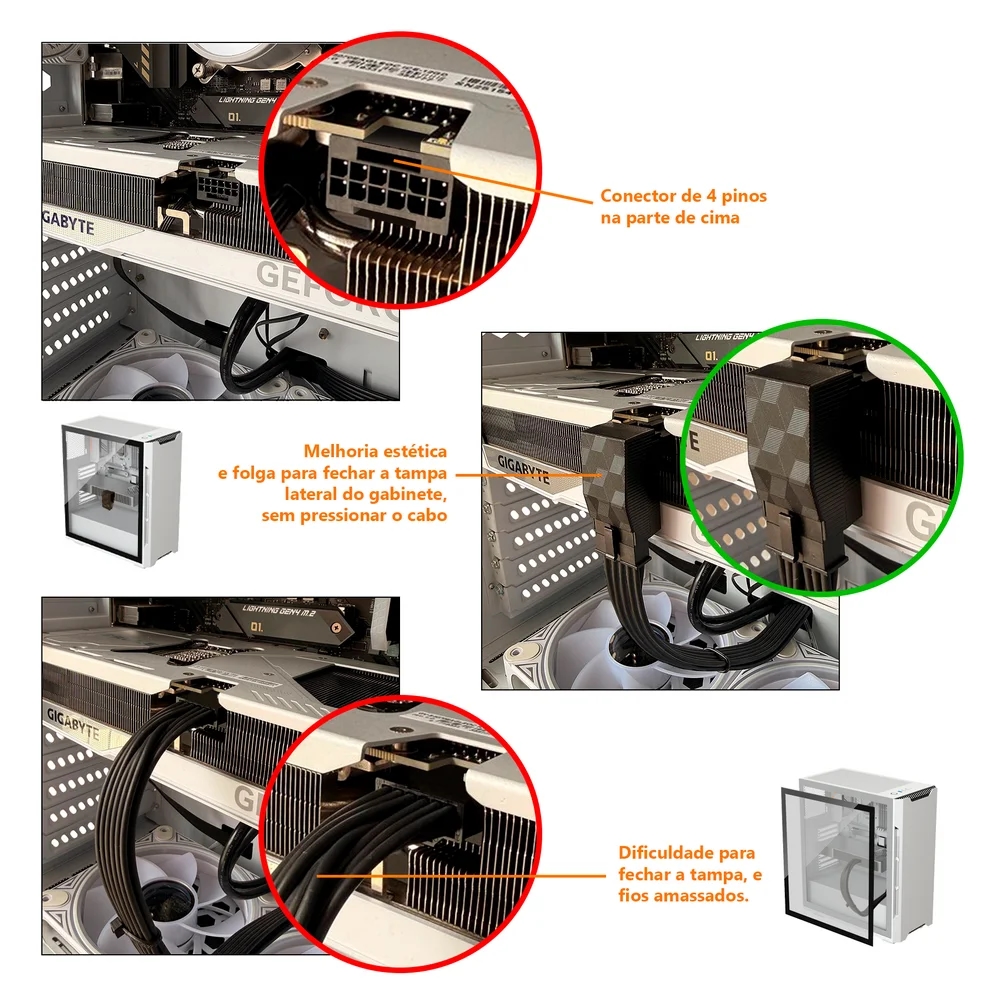 LIGHTNING GEN4

01.

GIGABYTE

GEFORC

Conector de 4 pinos na parte de cima

LIGHTNING GEN4

01.

GIGABYTE

Melhoria estética e folga para fechar a tampa lateral do gabinete, sem pressionar o cabo

LIGHTNING GEN4 M.2

01.

GIGABYTE

Dificuldade para fechar a tampa, e fios amassados.