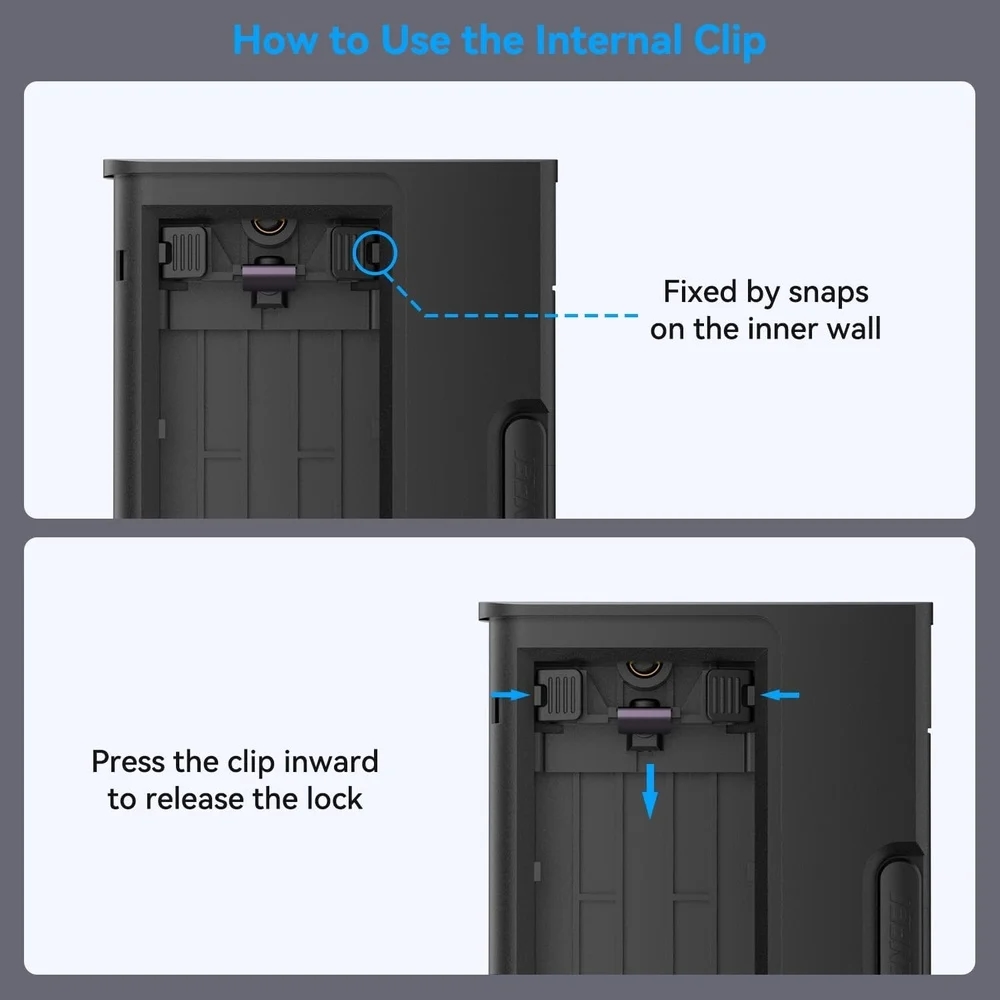 How to Use the Internal Clip

Fixed by snaps on the inner wall

Press the clip inward to release the lock